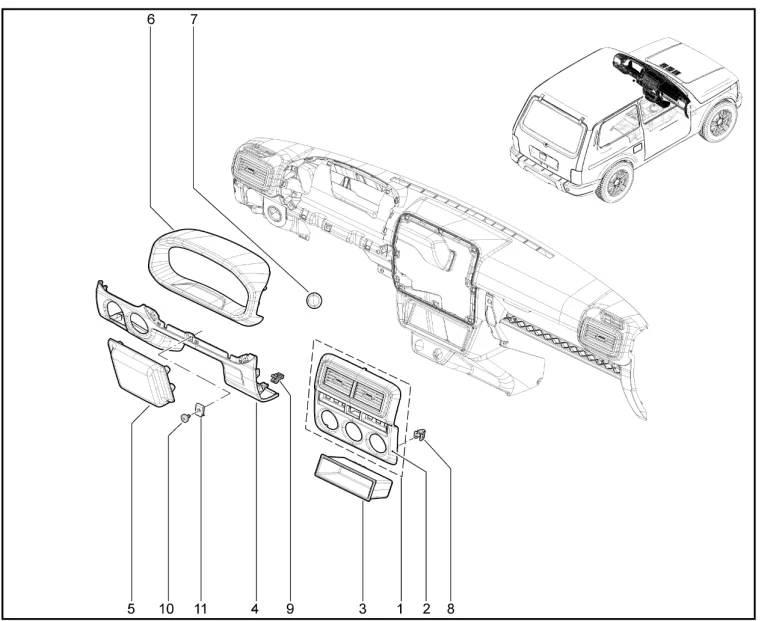 6
7
5
10
11
4
9
3
1
2
8