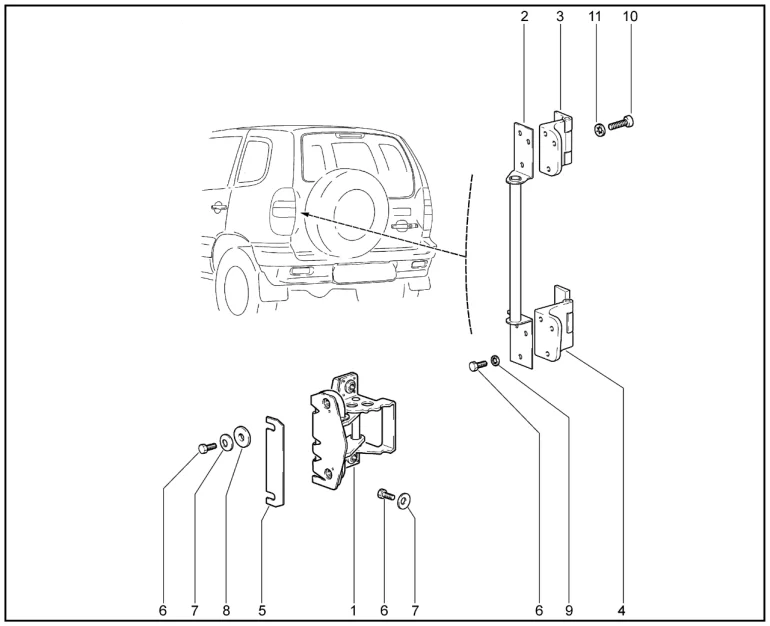 2 3 11 10

6 7 8 5 1 6 7 6 9 4