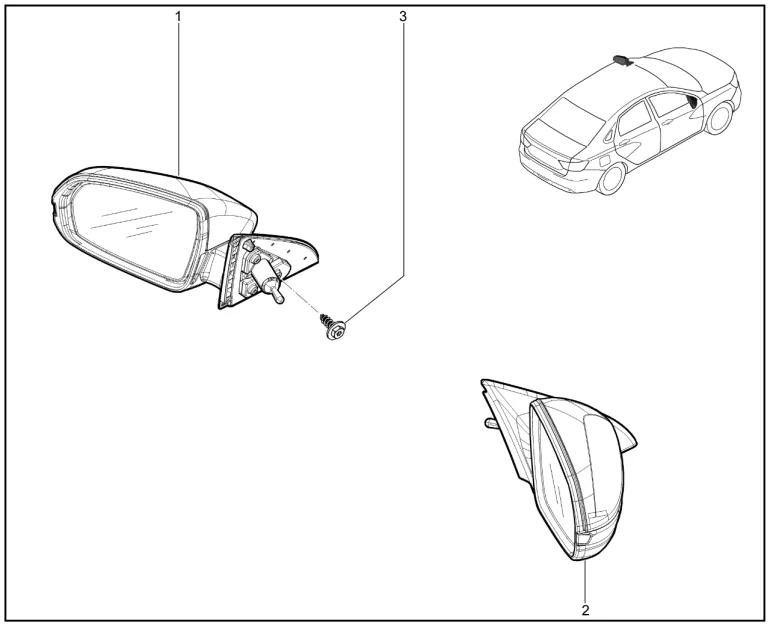 1
3
2