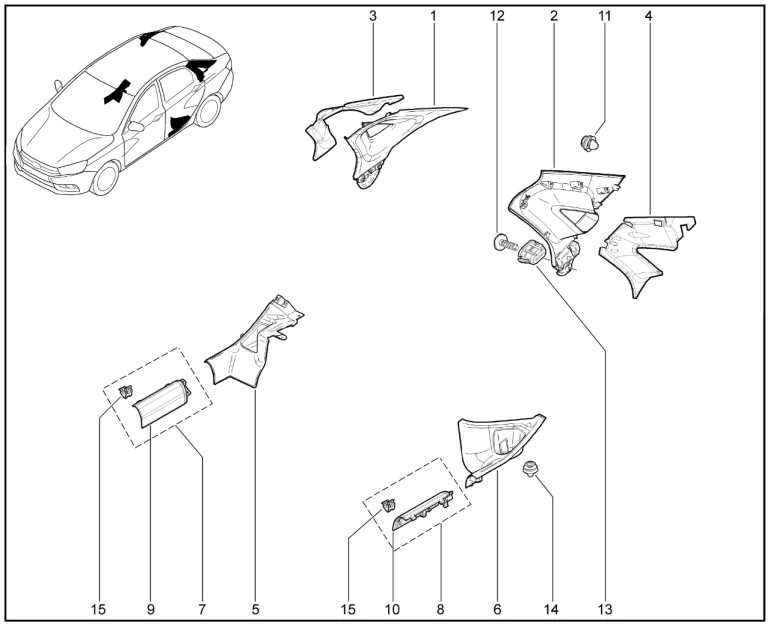 3
1
12
2
11
4
15
9
7
5
15
10
8
6
14
13