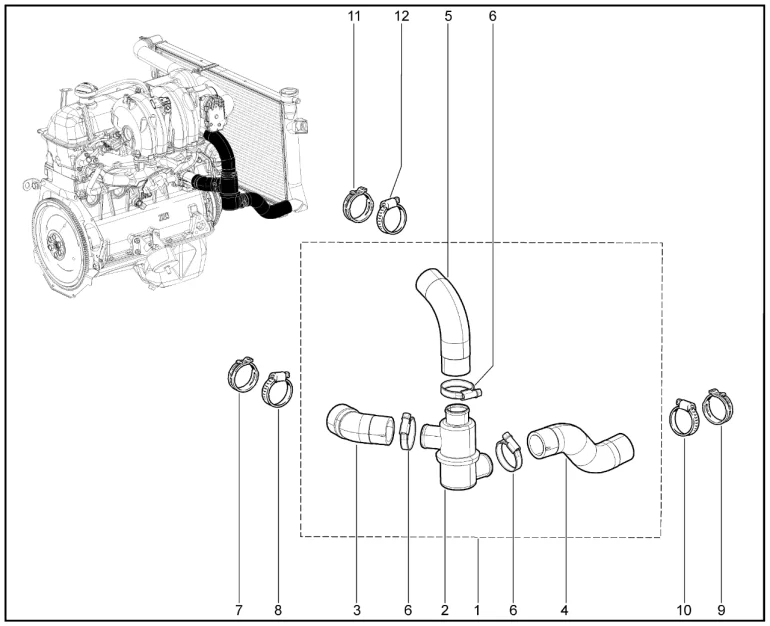 11 12 5 6

7 8 3 6 2 1 6 4 10 9