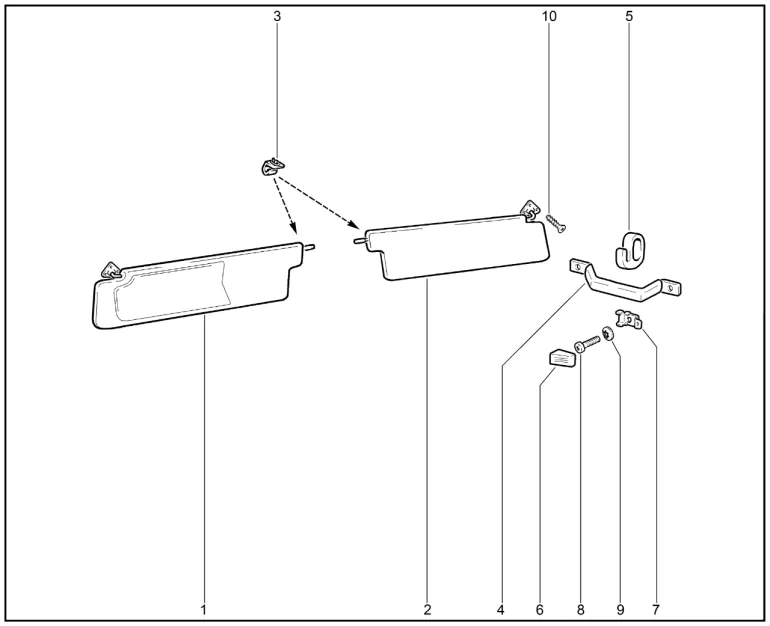 3
10
5
1
2
4
6
8
9
7