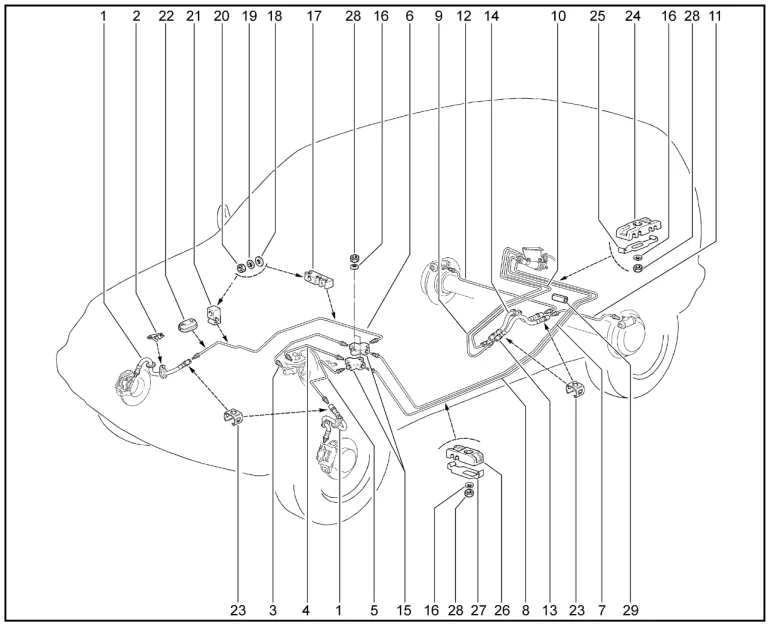 1 2 22 21 20 19 18 17 28 16 6 9 12 14 10 25 24 16 28 11

23 3 4 1 5 15 16 28 27 26 8 13 23 7 29