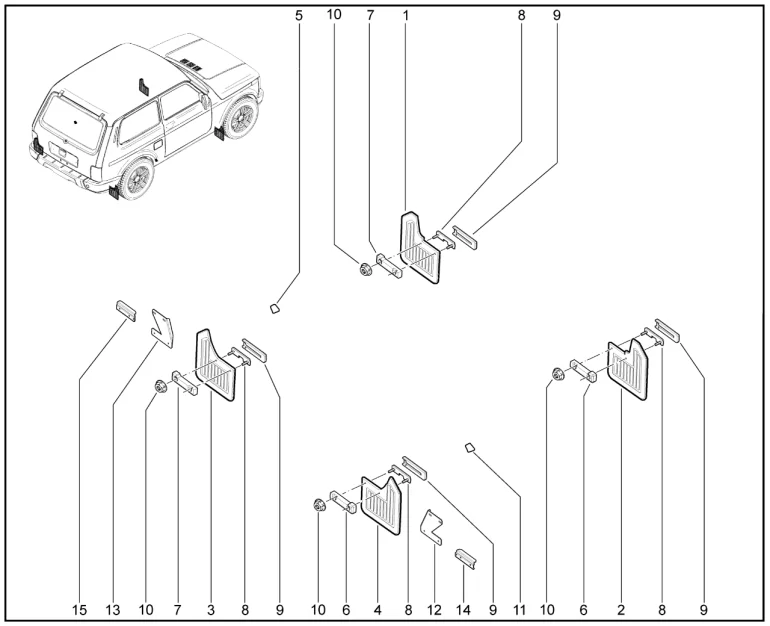 5
10
7
1
8
9
15
13
10
7
3
8
9
10
6
4
8
12
14
9
11
10
6
2
8
9