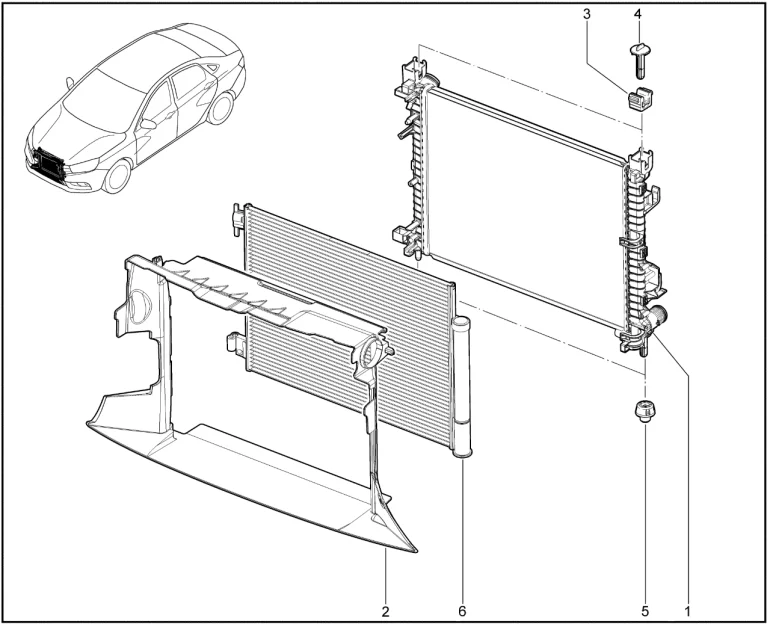 3
4
2
6
5
1