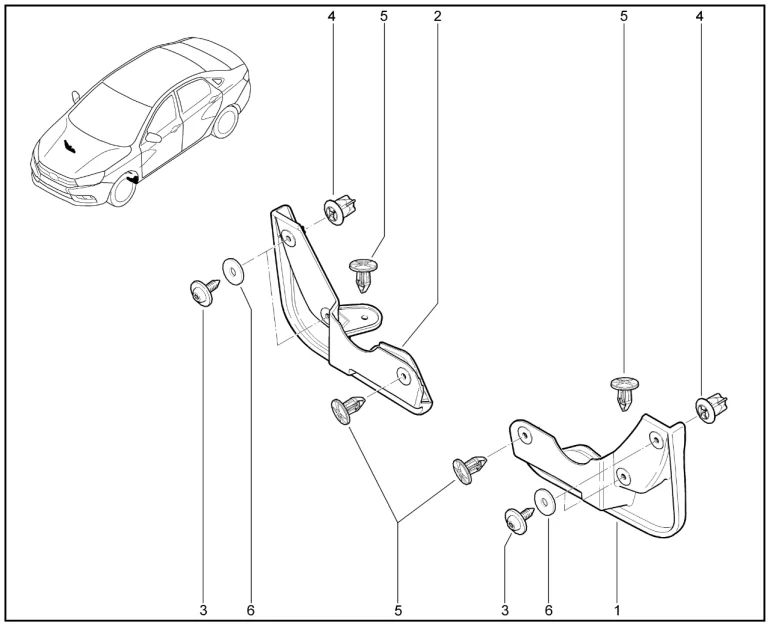 4
5
2
5
4
3
6
5
3
6
1