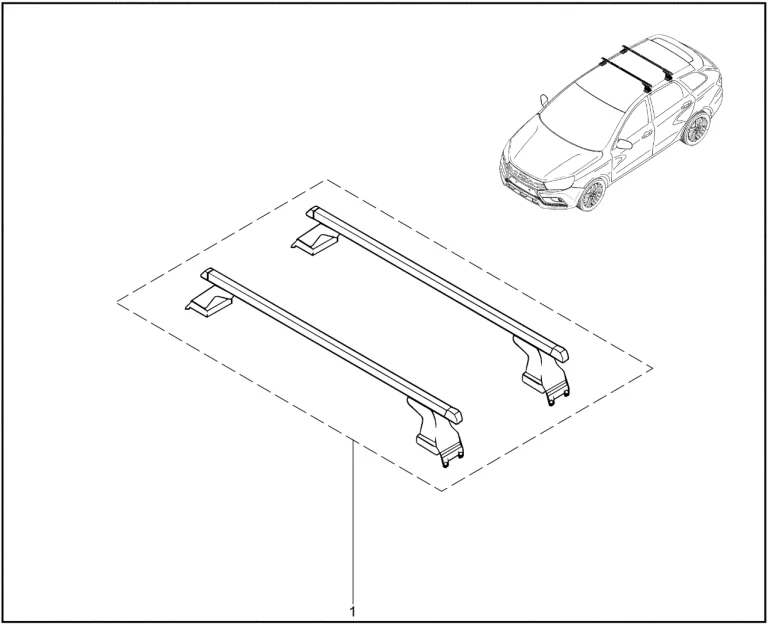 1