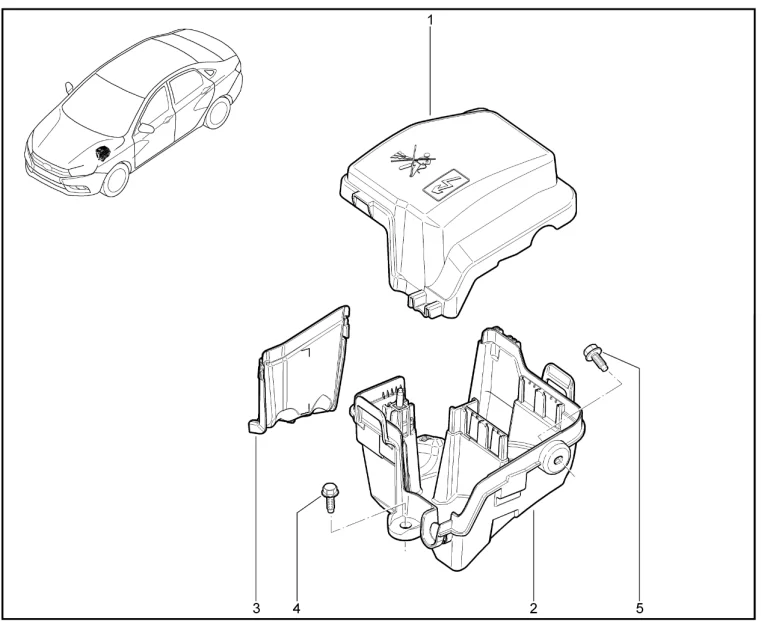 1
3
4
2
5