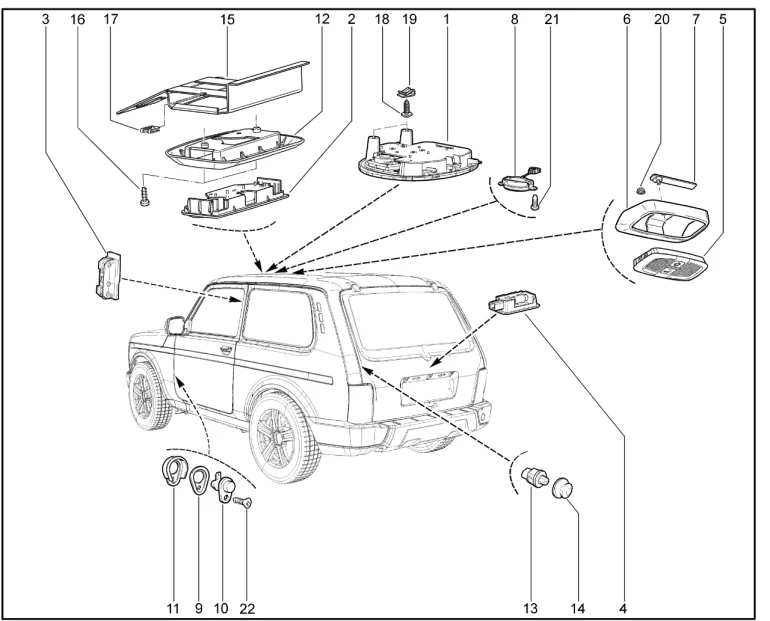 3 16 17 15 12 2 18 19 1 8 21 6 20 7 5

11 9 10 22 13 14 4