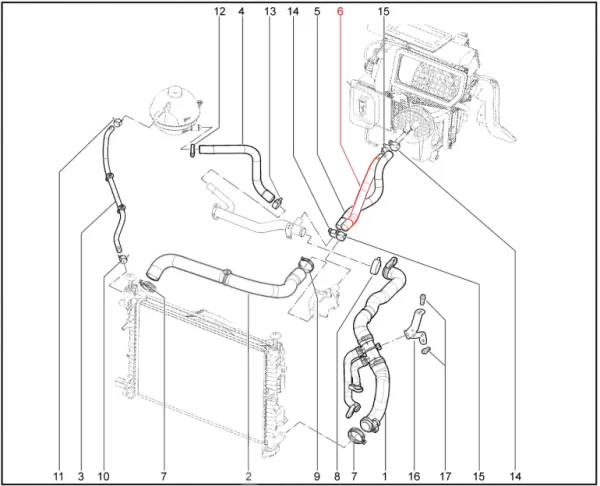 12 4 13 14 5 6 15

11 3 10 7 2 9 8 7 1 16 17 15 14