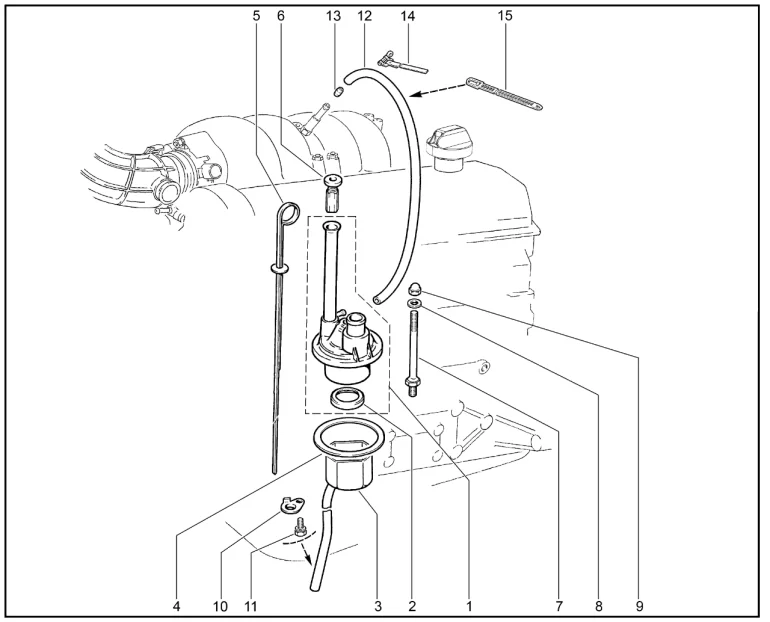 5 6 13 12 14 15

4 10 11 3 2 1 7 8 9