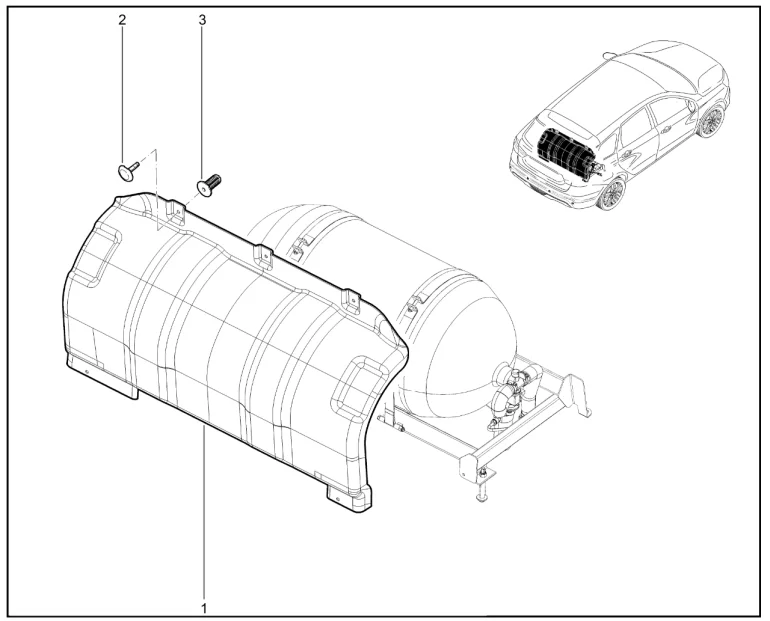 2
3
1