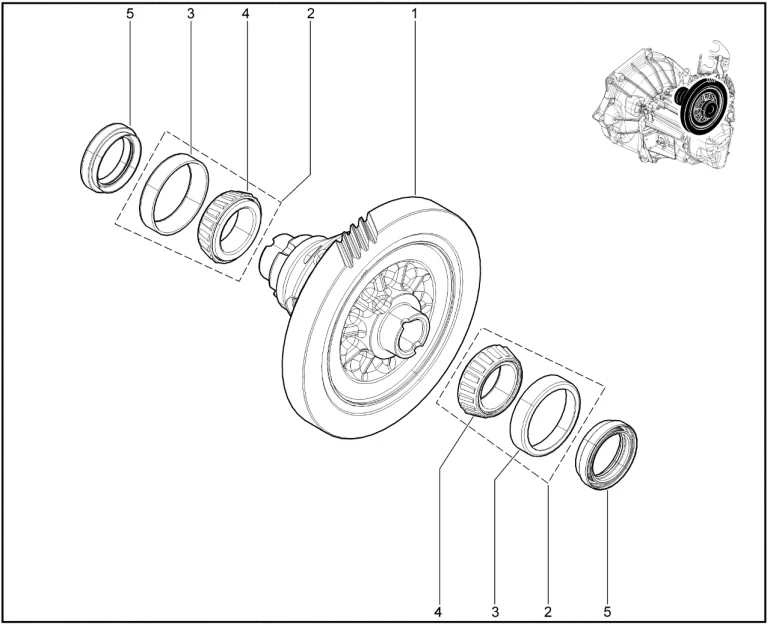 5 3 4 2 1

4 3 2 5