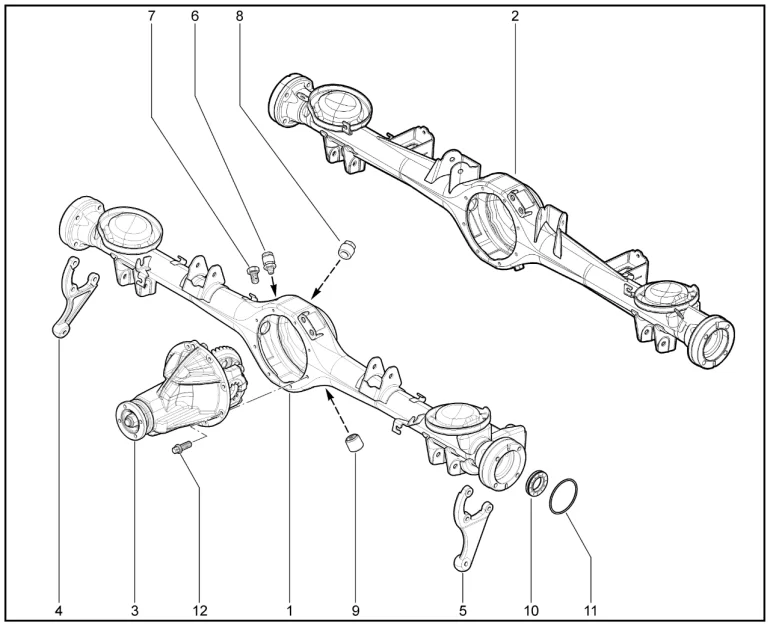 7 6 8 2

4 3 12 1 9 5 10 11