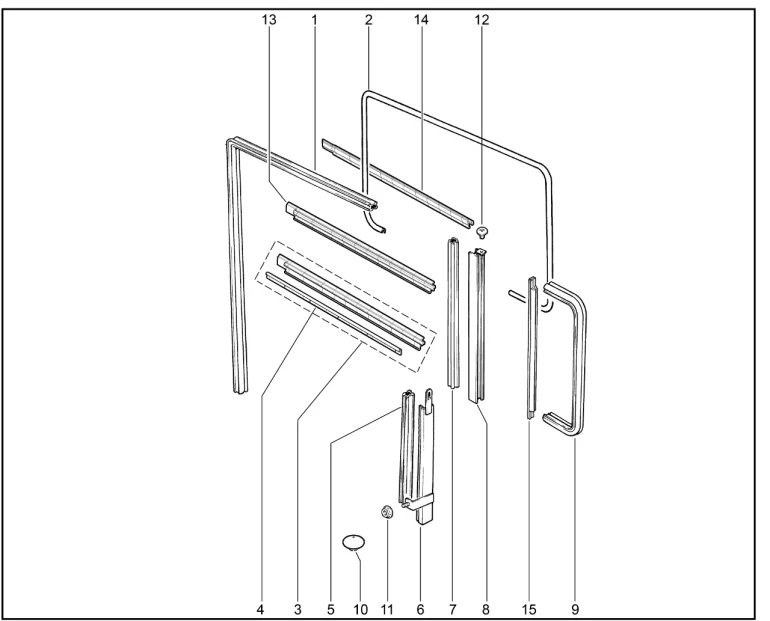 13 1 2 14 12

4 3 5 10 11 6 7 8 15 9