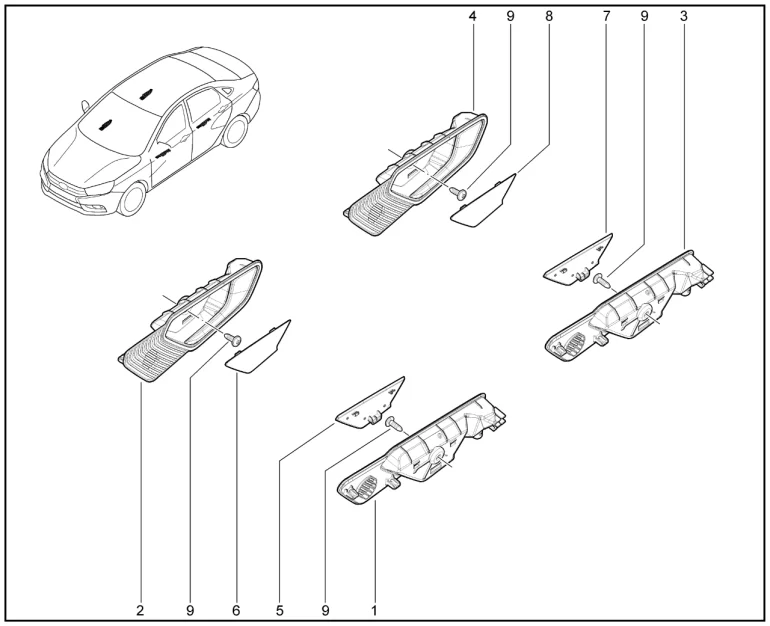 4
9
8
7
9
3
2
9
6
5
9
1