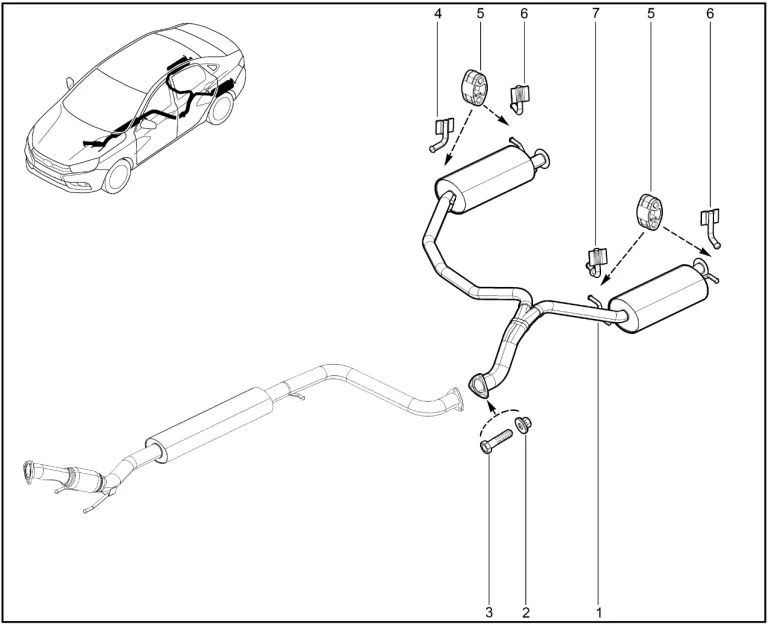 4
5
6
7
5
6
3
2
1