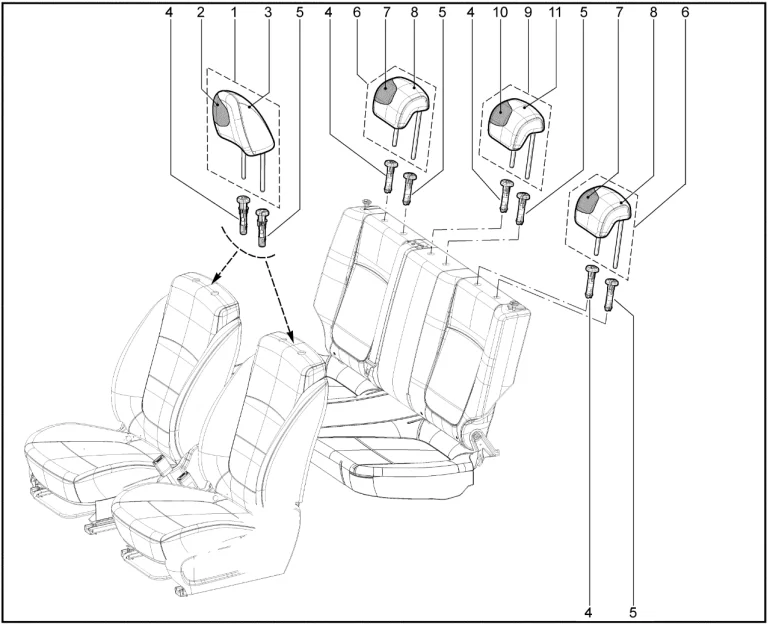 4 2 1 3 5 4 6 7 8 5 4 10 9 11 5 7 8 6

4 5