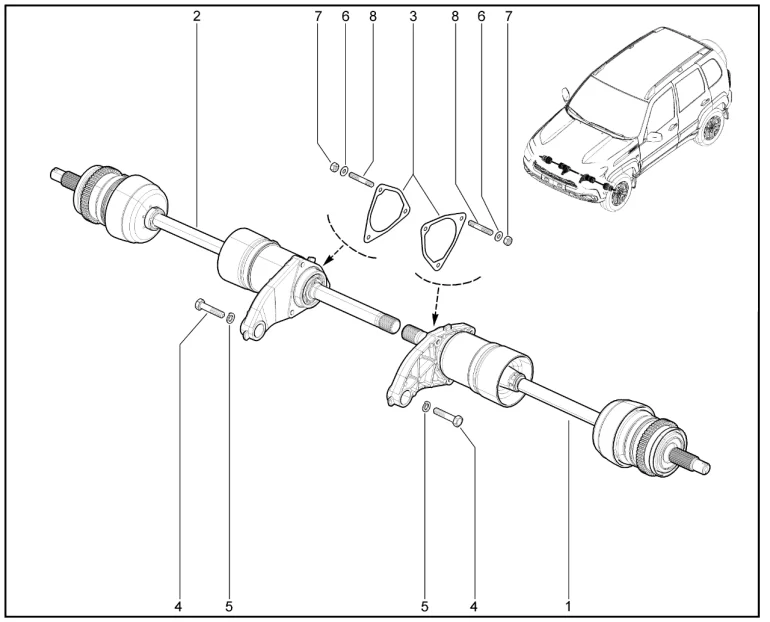 2
7
6
8
3
8
6
7
4
5
5
4
1