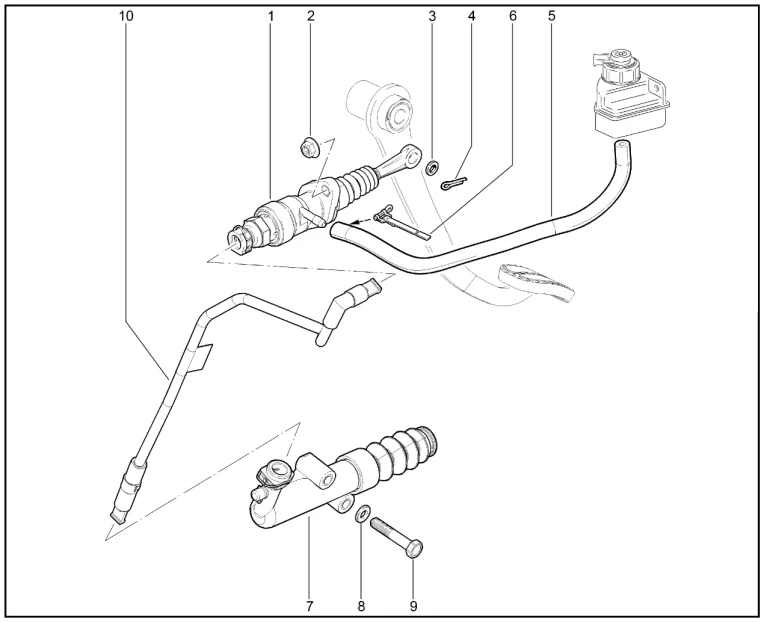 10
1
2
3
4
6
5
7
8
9