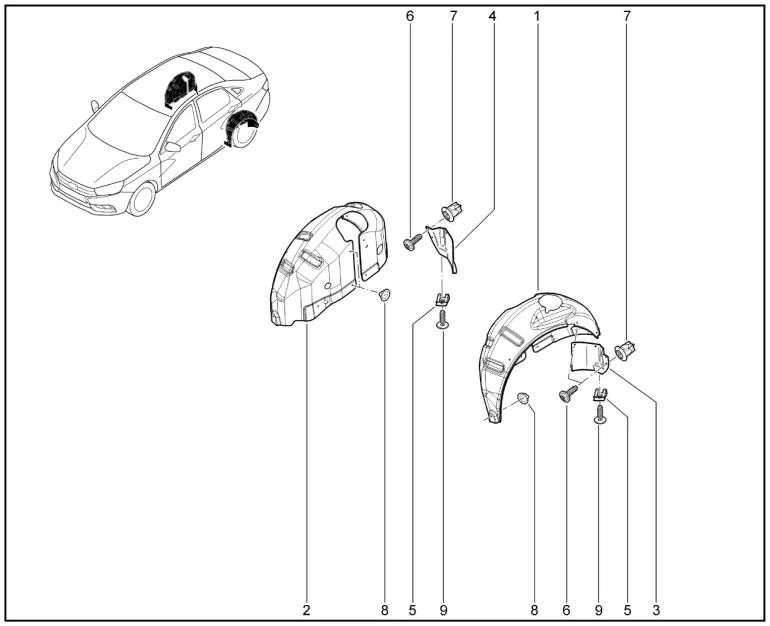 6
7
4
1
7
2
8
5
9
8
6
9
5
3