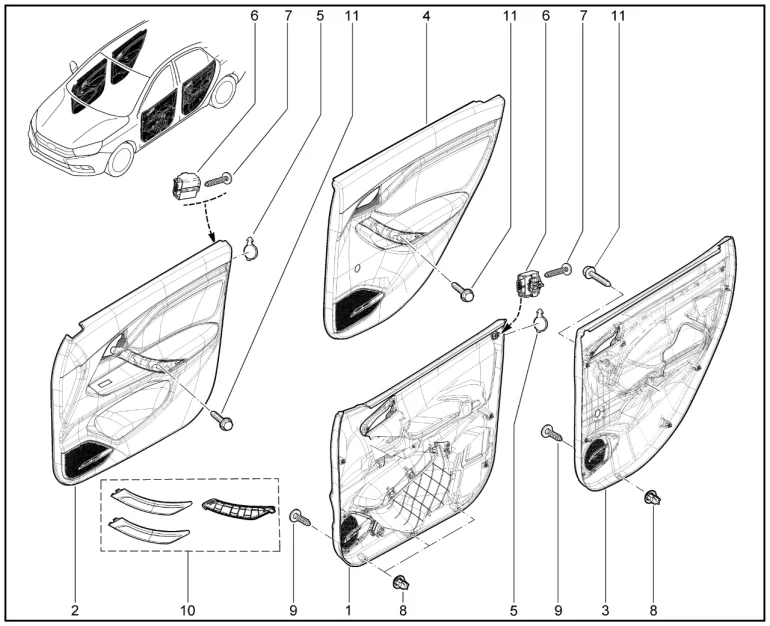 6 7 5 11 4 11 6 7 11

2 10 9 1 8 5 9 3 8