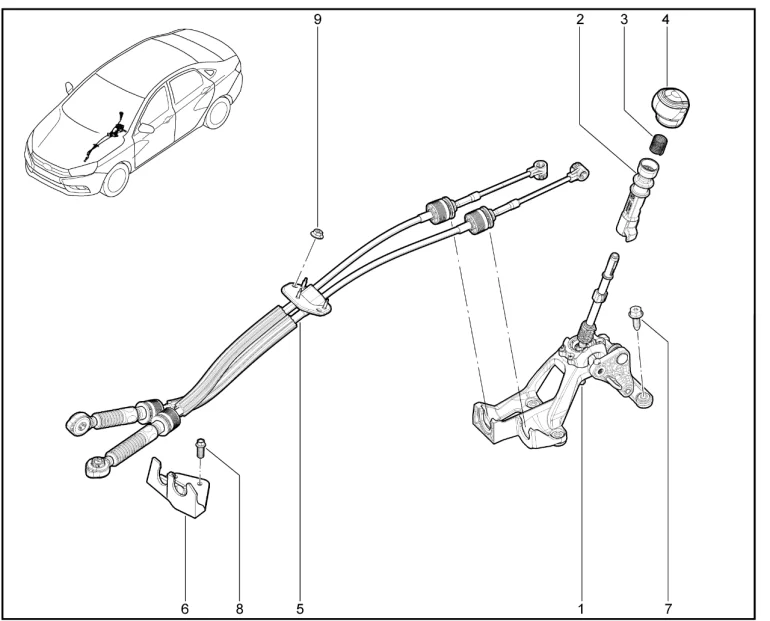 9
2
3
4
6
8
5
1
7