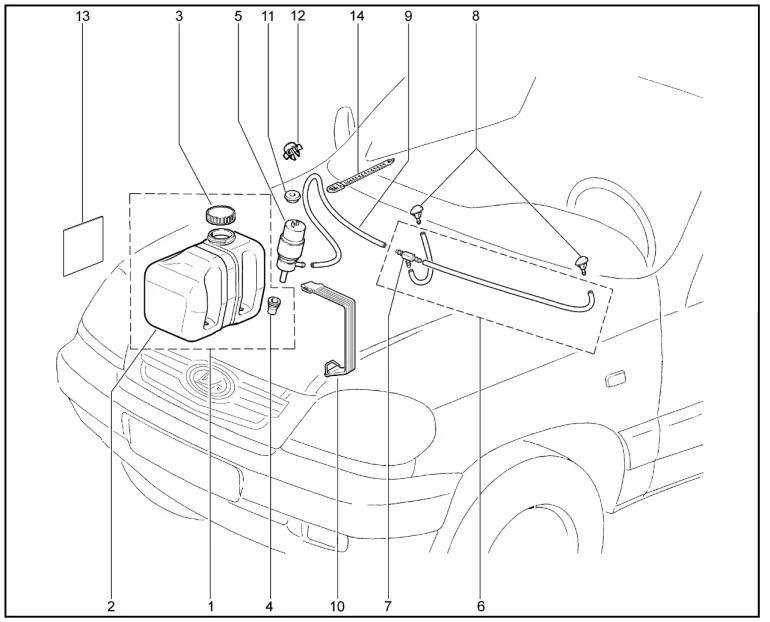 13
3
5
11
12
14
9
8
2
1
4
10
7
6