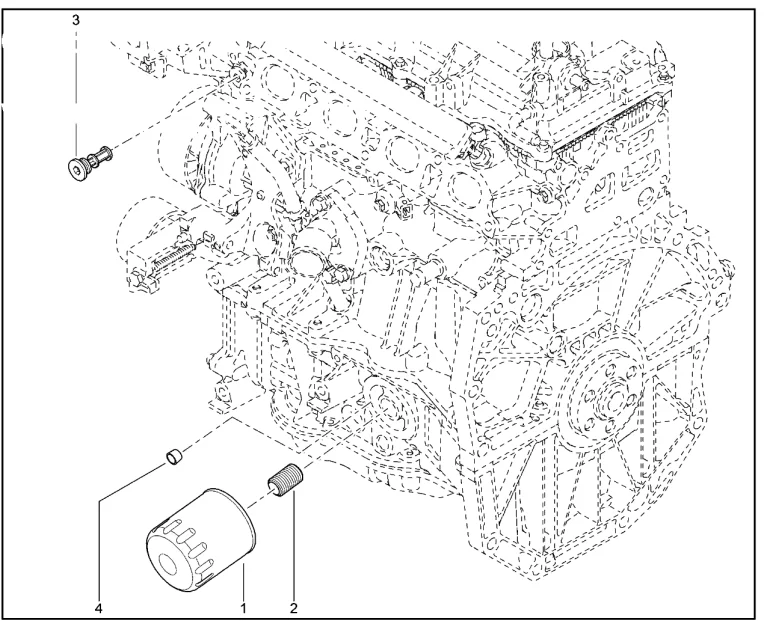 3

4

1

2