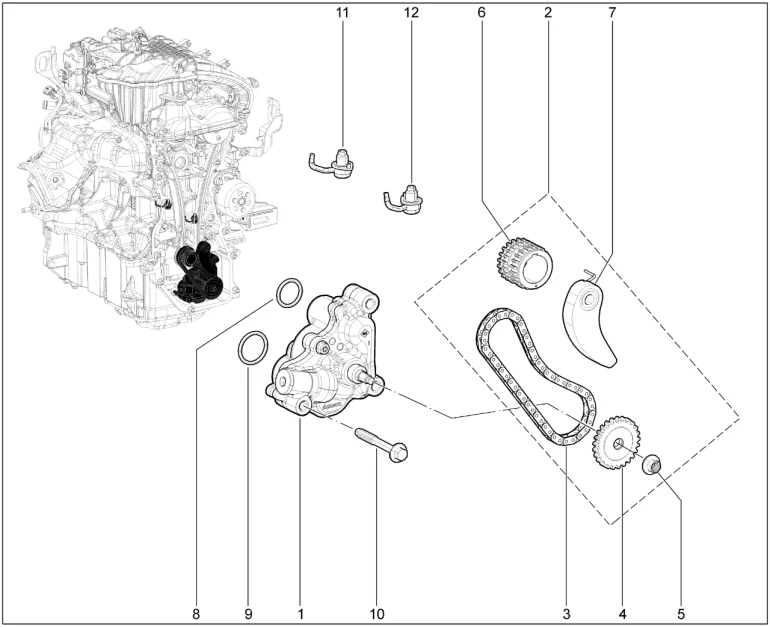 11
12
6
2
7
8
9
1
10
3
4
5