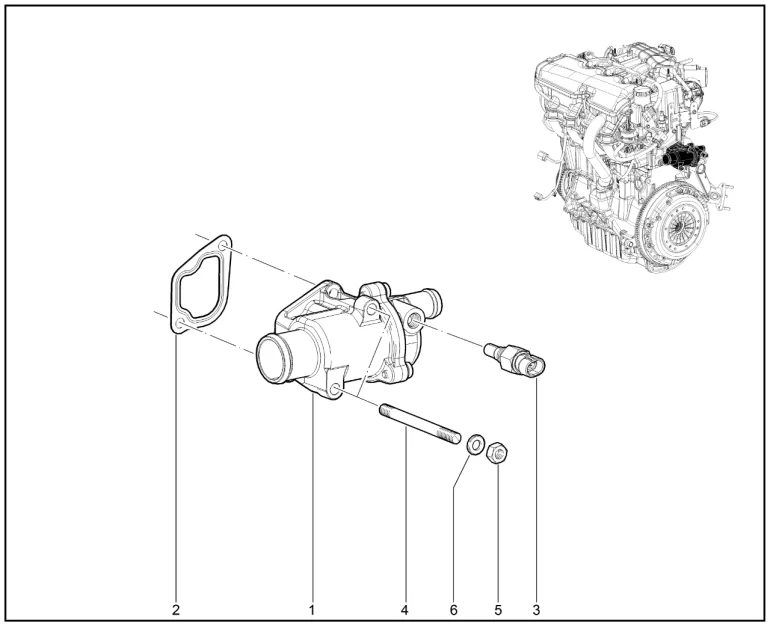 2 1 4 6 5 3