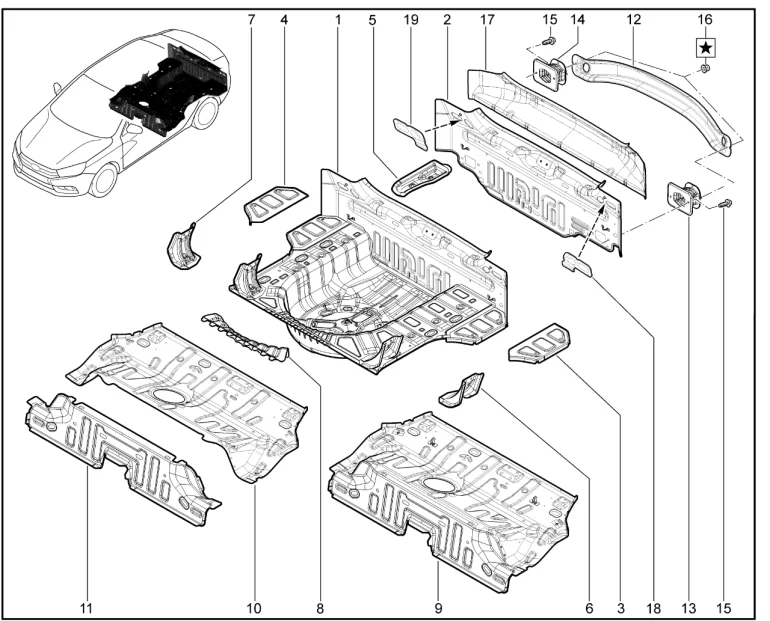 7 4 1 5 19 2 17 15 14 12 16

★

11 10 8 9 6 3 18 13 15