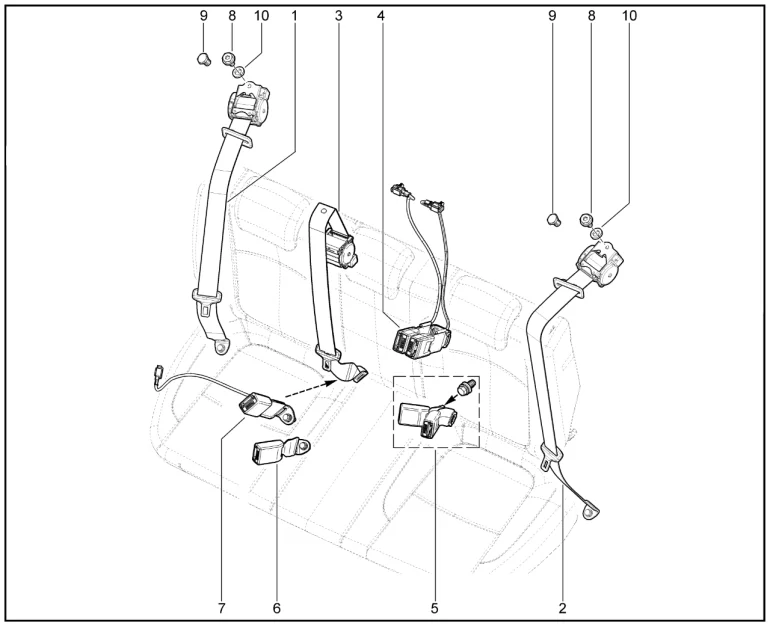 9 8 10 1 3 4 9 8 10

7 6 5 2