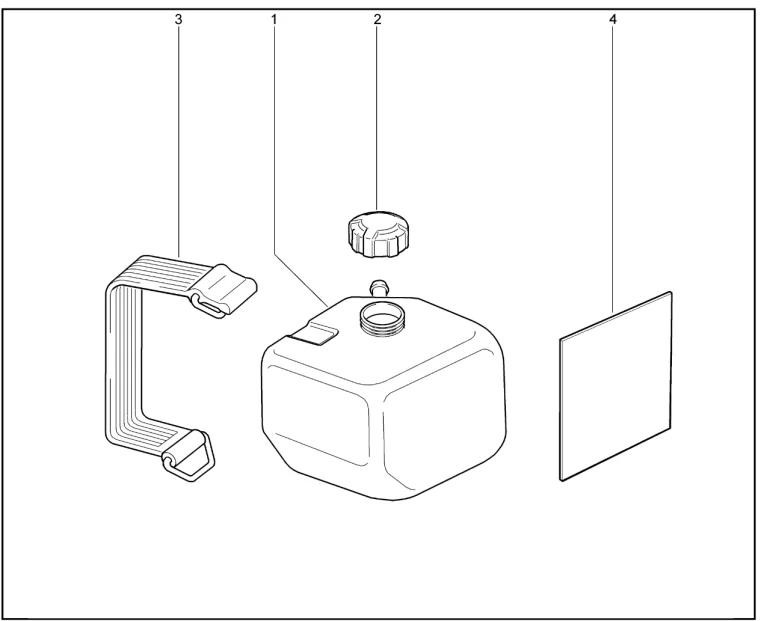 3 1 2 4