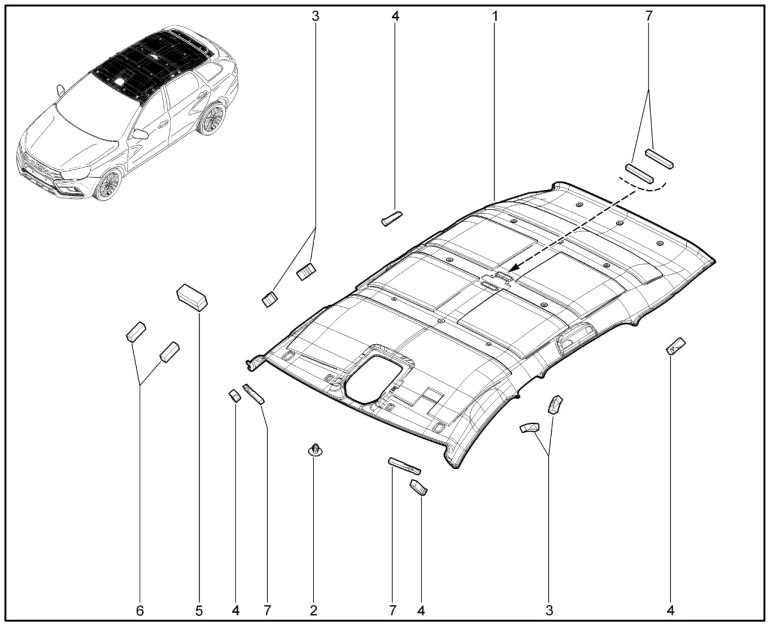 3
4
1
7
6
5
4
7
2
7
4
3
4