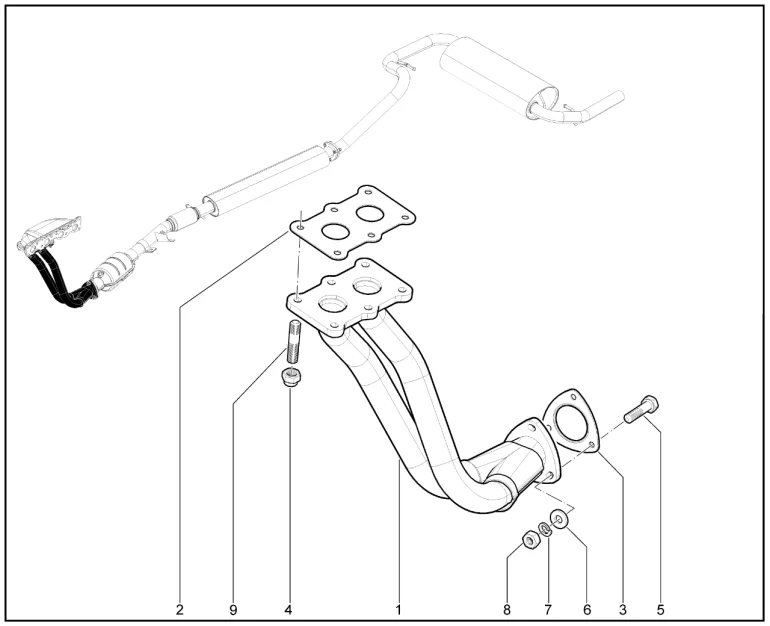 2 9 4 1 8 7 6 3 5