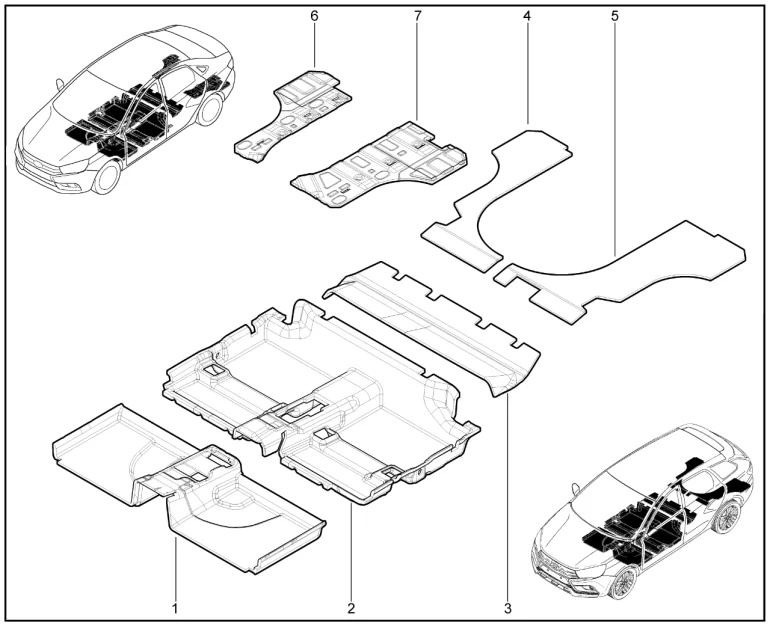 6
7
4
5
1
2
3