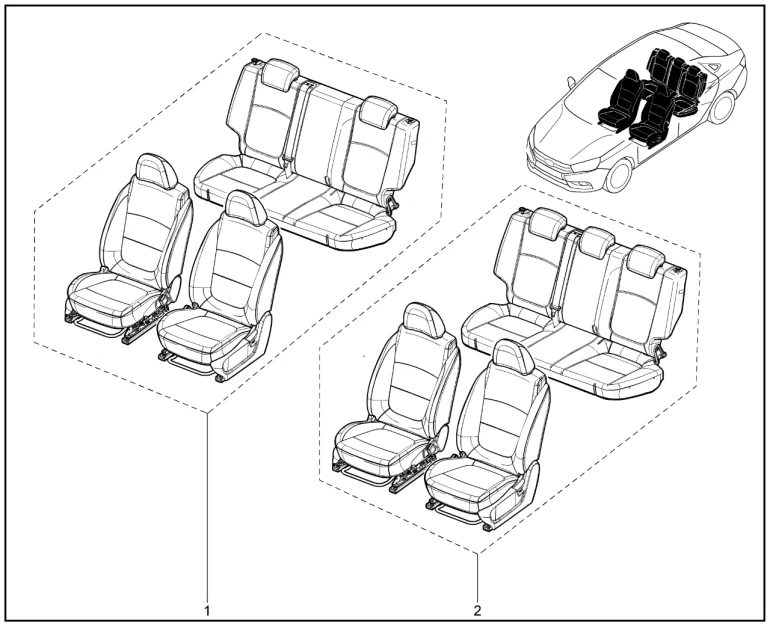 1
2