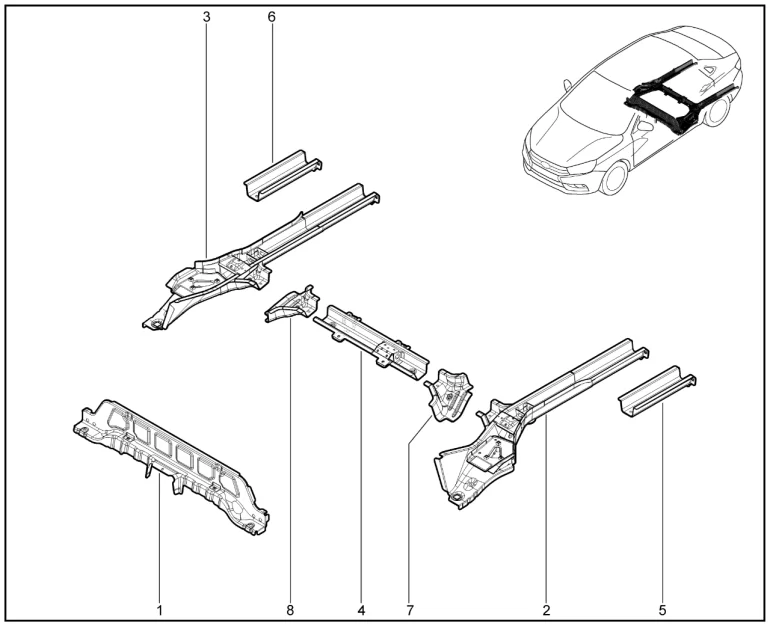 3
6
1
8
4
7
2
5