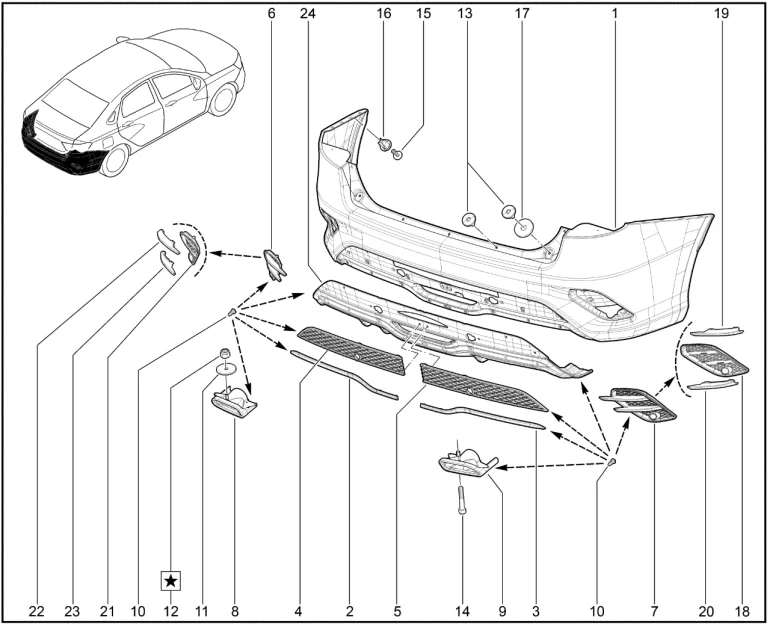 6
24
16
15
13
17
1
19
22
23
21
10
★
12
11
8
4
2
5
14
9
3
10
7
20
18