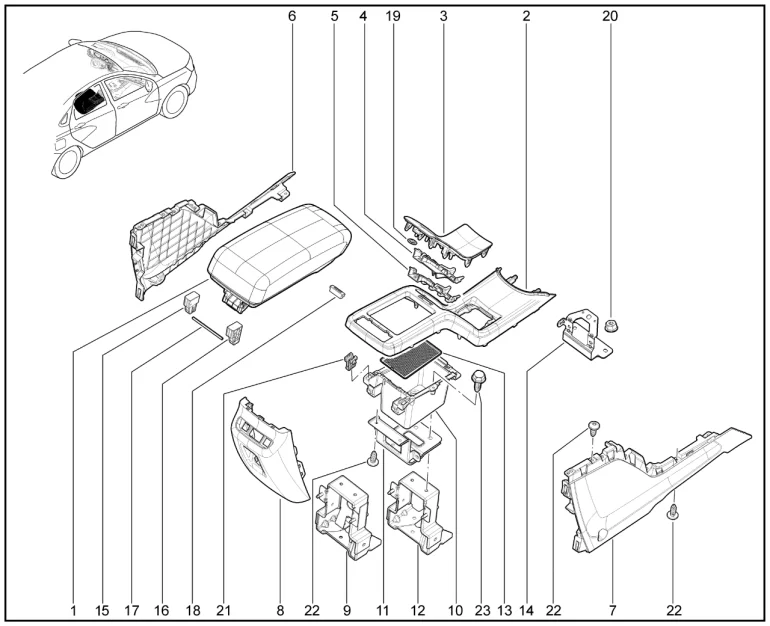 6 5 4 19 3 2 20

1 15 17 16 18 21 8 22 9 11 12 10 23 13 14 22 7 22