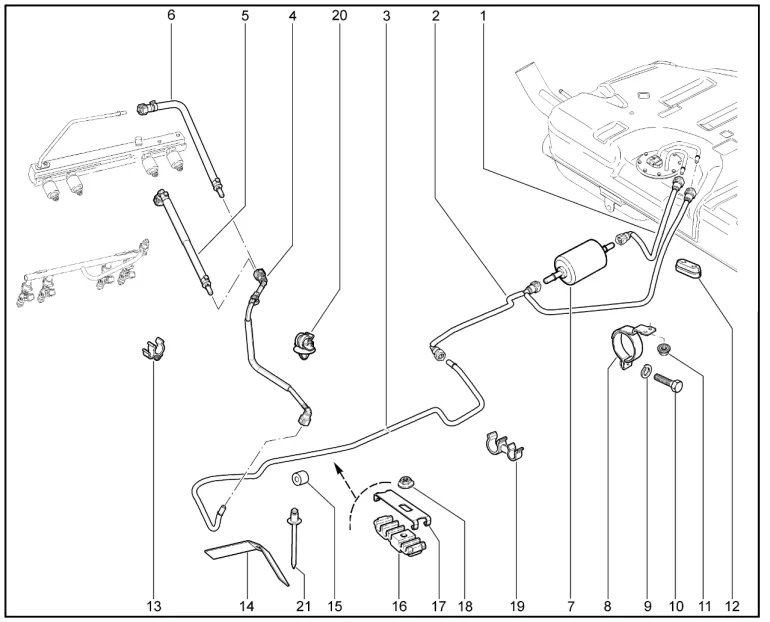 6 5 4 20 3 2 1

13 14 21 15 16 17 18 19 7 8 9 10 11 12