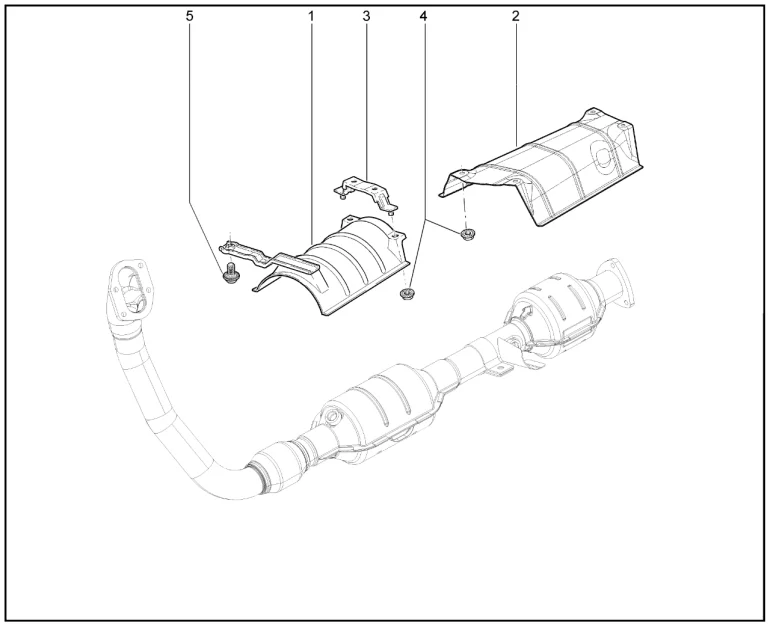 5 1 3 4 2