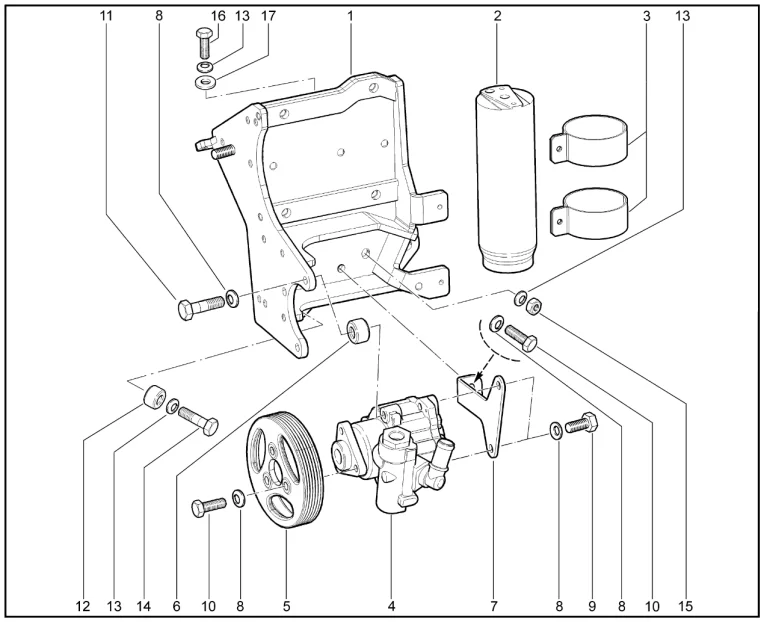 11 8 16 13 17 1 2 3 13

12 13 14 6 10 8 5 4 7 8 9 8 10 15