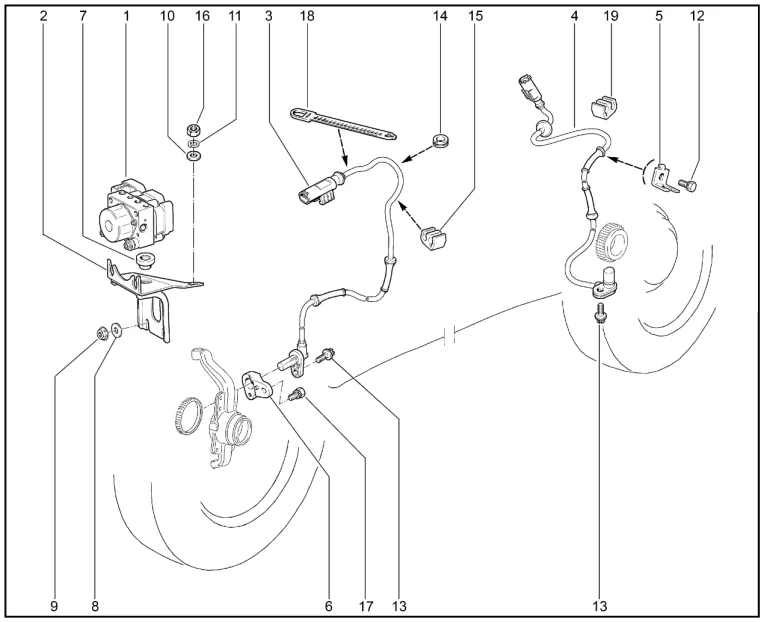 2 7 1 10 16 11 3 18 14 15 4 19 5 12

9 8 6 17 13 13