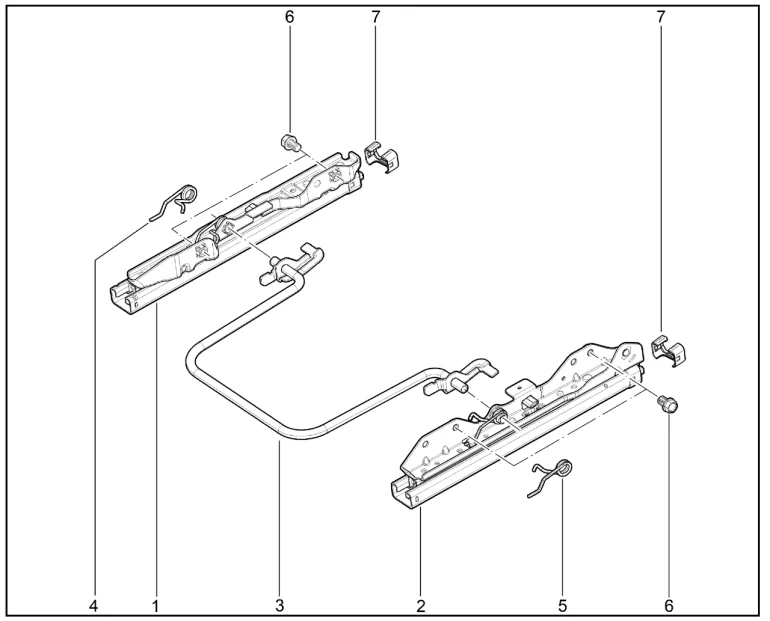 6
7
7
4
1
3
2
5
6