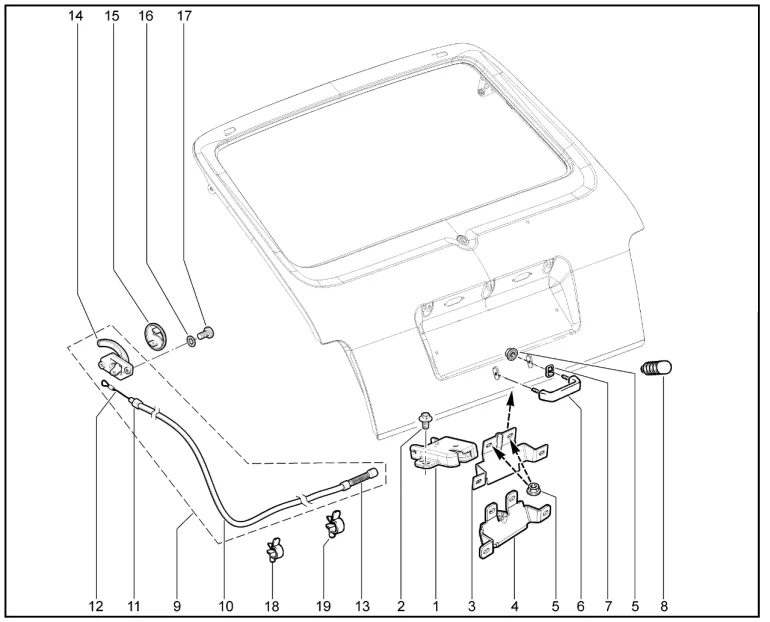 14 15 16 17

12 11 9 10 18 19 13 2 1 3 4 5 6 7 5 8