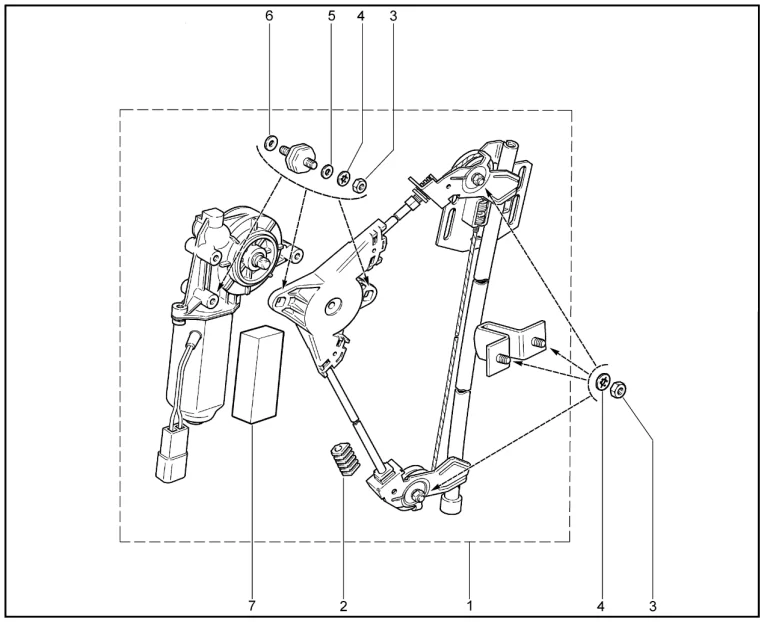 6
5
4
3
7
2
1
4
3