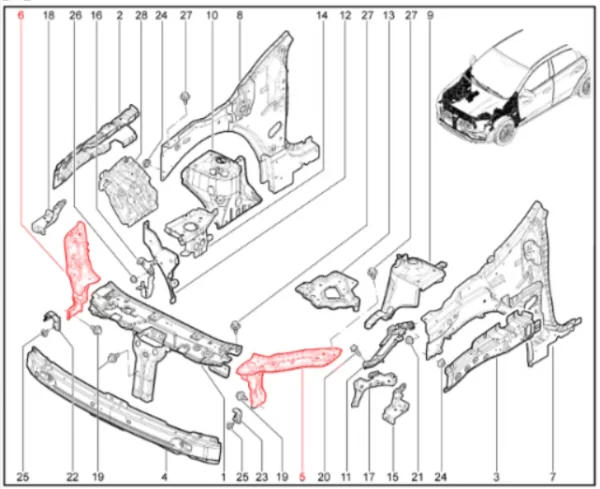 6 18 26 16 2 28 24 27 10 8 14 12 27 13 27 9

25 22 19 4 1 25 23 19 5 20 11 17 15 21 24 3 7