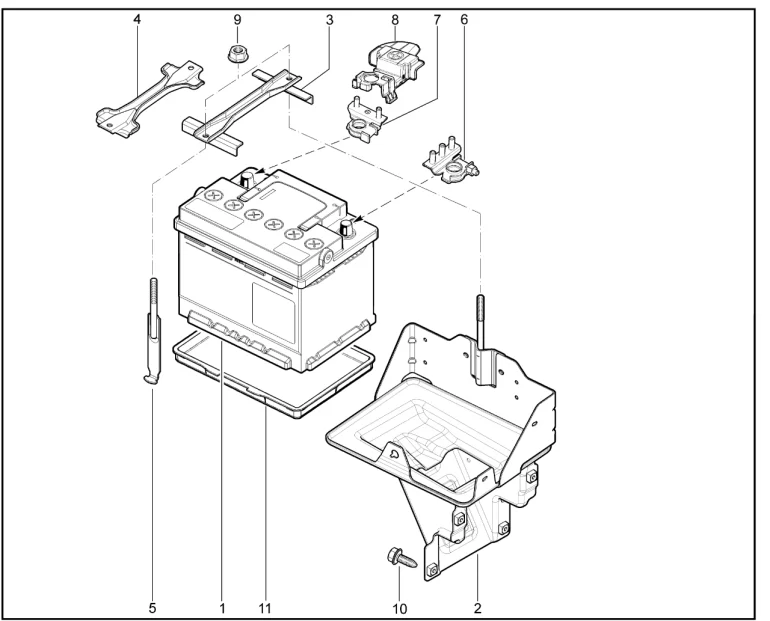 4
9
3
8
7
6
5
1
11
10
2